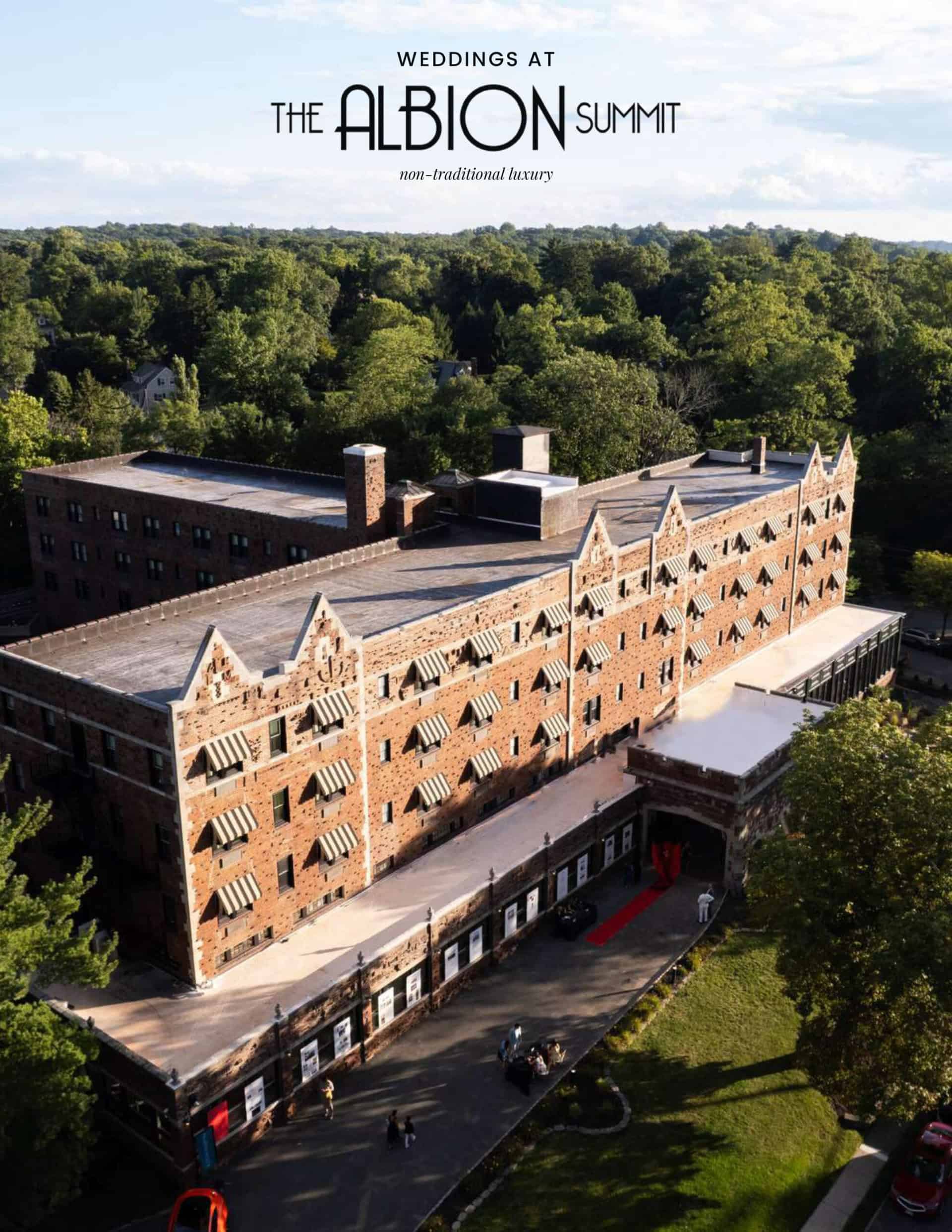 WEDDINGS AT

THE ALBION SUMMIT

non-traditional luxury